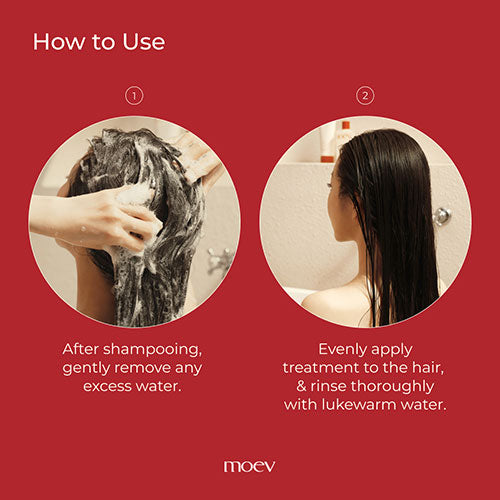 How to Use

1

After shampooing, gently remove any excess water.

2

Evenly apply treatment to the hair, & rinse thoroughly with lukewarm water.

moev